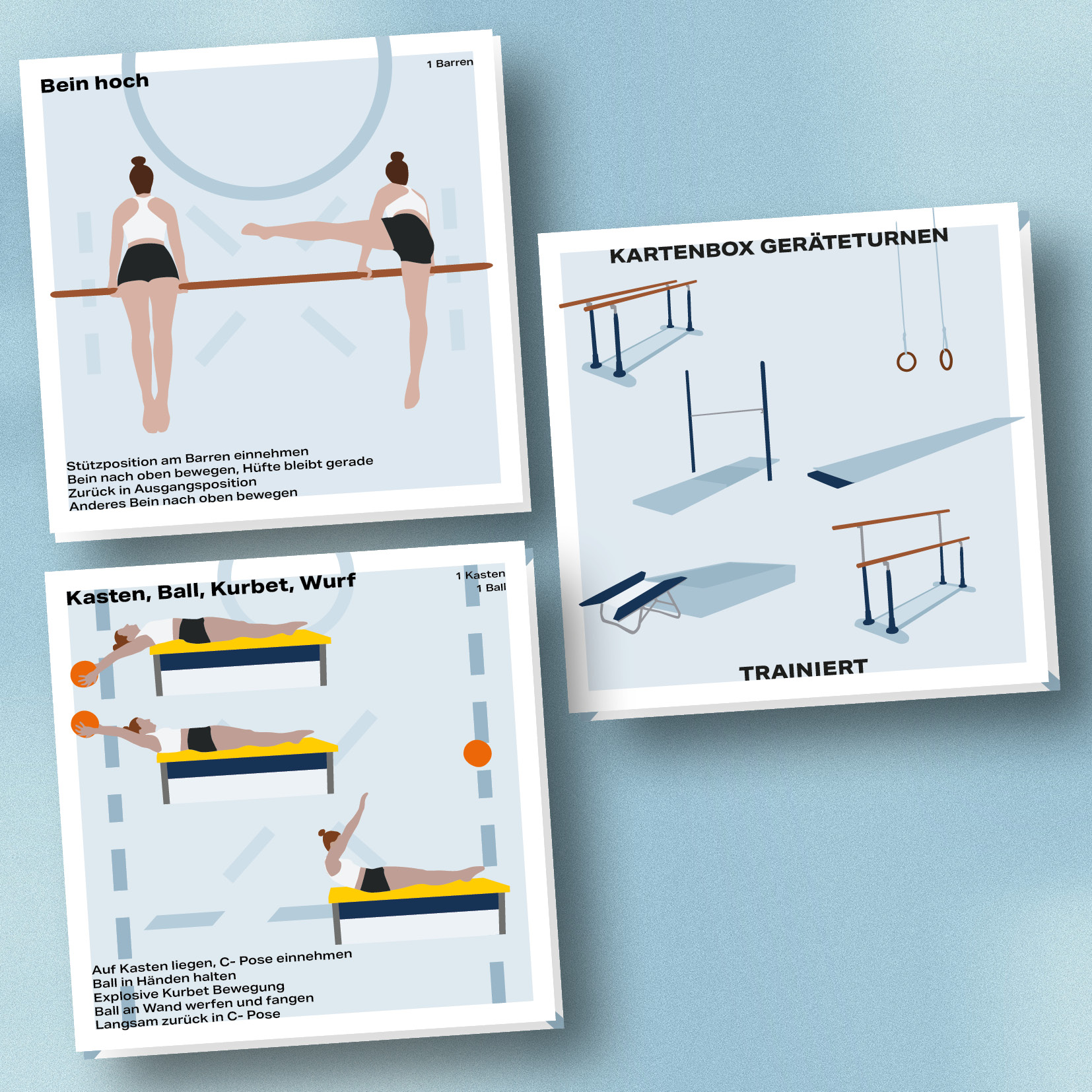 Bein hoch

1 Barren

Stützposition am Barren einnehmen
Bein nach oben bewegen, Hüfte bleibt gerade
Zurück in Ausgangsposition
Anderes Bein nach oben bewegen

KARTENBOX GERÄTETURNEN

TRAINIERT

Kasten, Ball, Kurbet, Wurf

1 Kasten
1 Ball

Auf Kasten liegen, C- Pose einnehmen
Ball in Händen halten
Explosive Kurbet Bewegung
Ball an Wand werfen und fangen
Langsam zurück in C- Pose